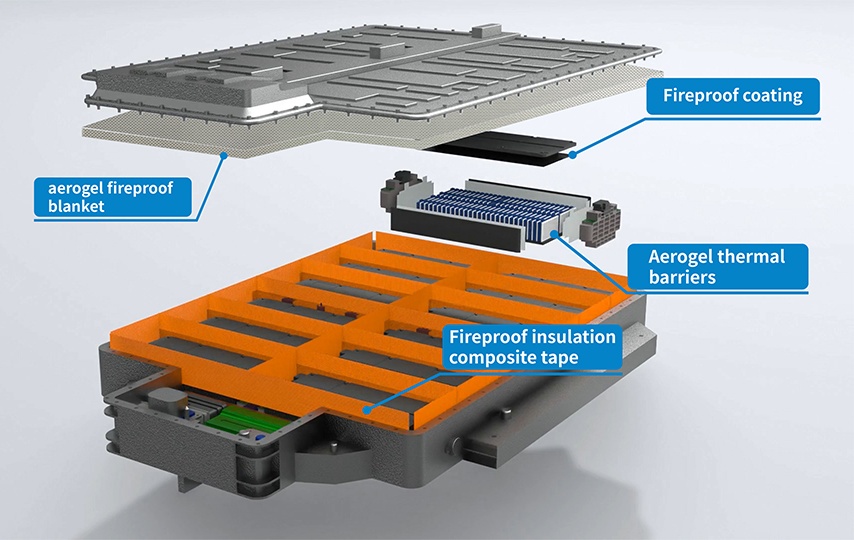 Fireproof coating

aerogel fireproof blanket

Aerogel thermal barriers

Fireproof insulation composite tape